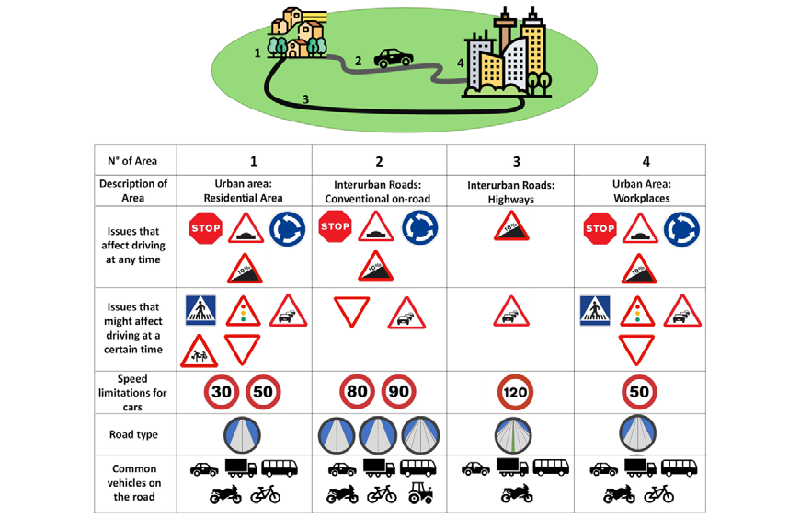 1
2
3
4

| N° of Area | 1 | 2 | 3 | 4 |
|---|---|---|---|---|
| Description of Area | Urban area: Residential Area | Interurban Roads: Conventional on-road | Interurban Roads: Highways | Urban Area: Workplaces |
| Issues that affect driving at any time | STOP 10% | STOP 10% | 10% | STOP 10% |
| Issues that might affect driving at a certain time | | | | |
| Speed limitations for cars | 30 50 | 80 90 | 120 | 50 |
| Road type | | | | |
| Common vehicles on the road | | | | |